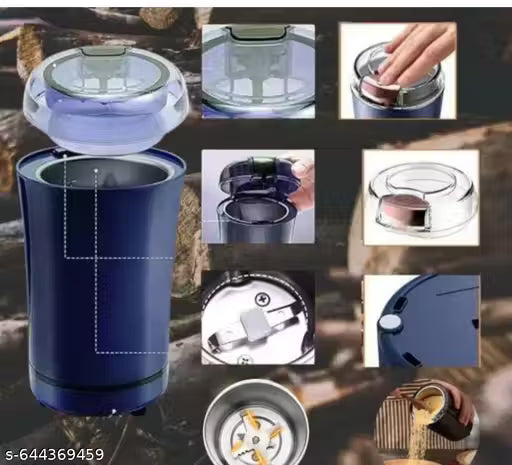 s-644369459